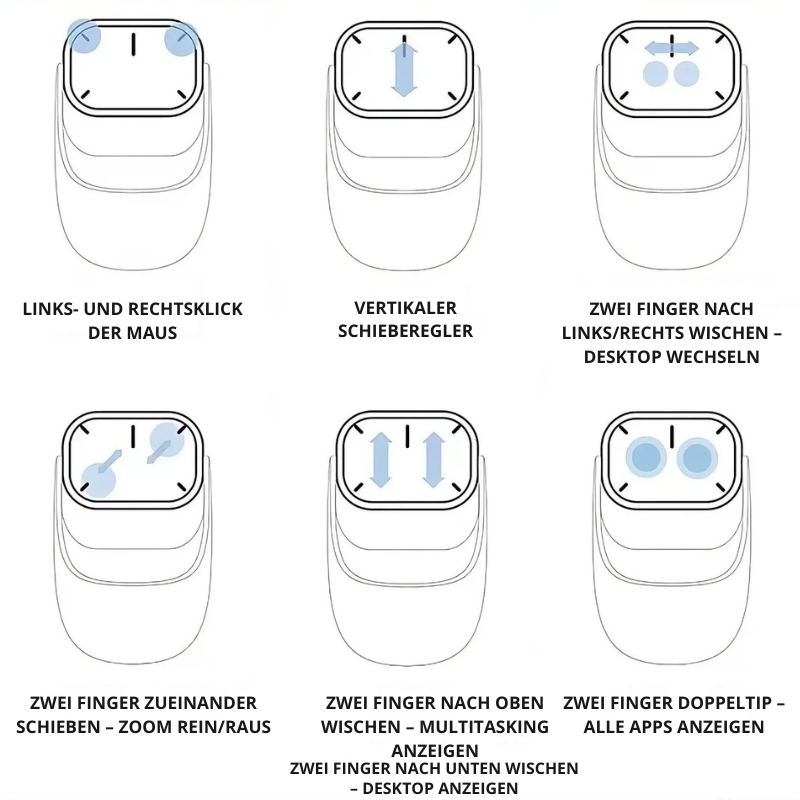 LINKS- UND RECHTSKLICK DER MAUS

VERTIKALER SCHIEBEREGLER

ZWEI FINGER NACH LINKS/RECHTS WISCHEN – DESKTOP WECHSELN

ZWEI FINGER ZUEINANDER SCHIEBEN – ZOOM REIN/RAUS

ZWEI FINGER NACH OBEN WISCHEN – MULTITASKING ANZEIGEN
ZWEI FINGER NACH UNTEN WISCHEN – DESKTOP ANZEIGEN

ZWEI FINGER DOPPELTIP – ALLE APPS ANZEIGEN