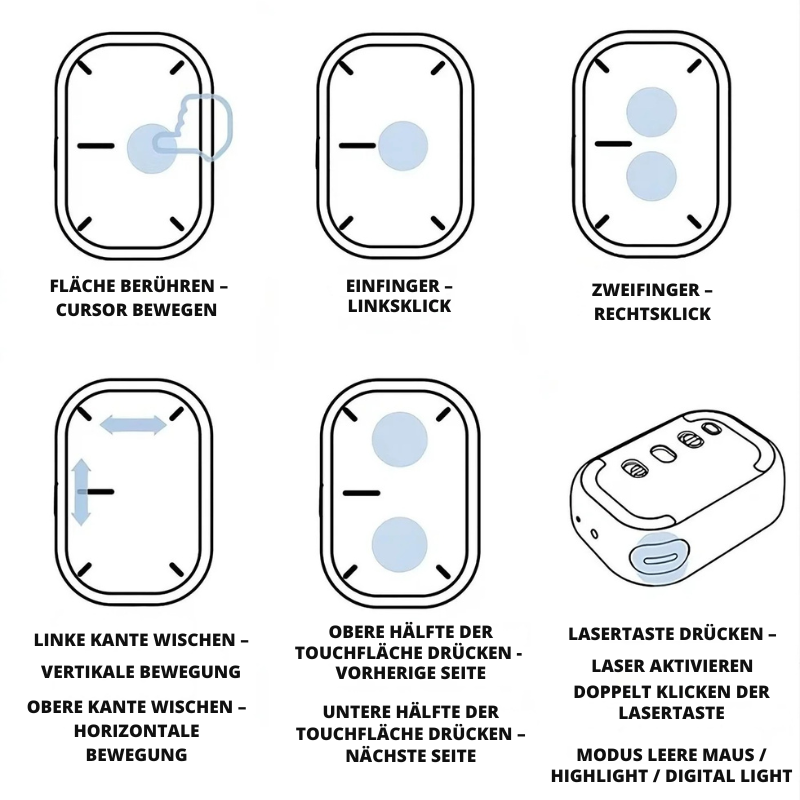 FLÄCHE BERÜHREN – CURSOR BEWEGEN

EINFINGER – LINKSKLICK

ZWEIFINGER – RECHTSKLICK

LINKE KANTE WISCHEN – VERTIKALE BEWEGUNG

OBERE KANTE WISCHEN – HORIZONTALE BEWEGUNG

OBERE HÄLFTE DER TOUCHFLÄCHE DRÜCKEN - VORHERIGE SEITE

UNTERE HÄLFTE DER TOUCHFLÄCHE DRÜCKEN – NÄCHSTE SEITE

LASERTASTE DRÜCKEN – LASER AKTIVIEREN

DOPPELT KLICKEN DER LASERTASTE

MODUS LEERE MAUS / HIGHLIGHT / DIGITAL LIGHT