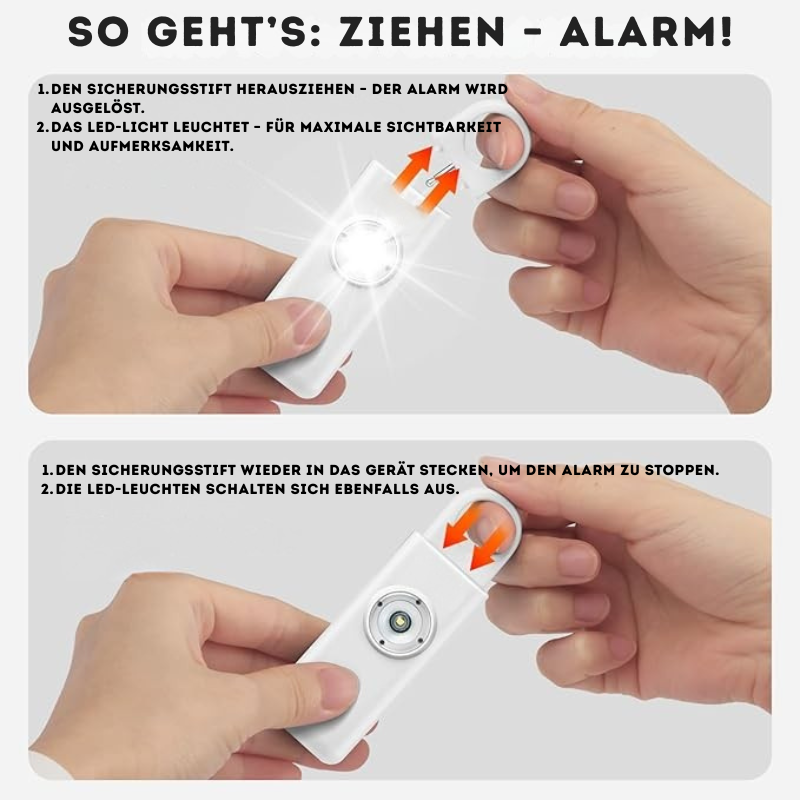 SO GEHT'S: ZIEHEN - ALARM!

1. DEN SICHERUNGSSTIFT HERAUSZIEHEN - DER ALARM WIRD AUSGELÖST.
2. DAS LED-LICHT LEUCHTET - FÜR MAXIMALE SICHTBARKEIT UND AUFMERKSAMKEIT.

1. DEN SICHERUNGSSTIFT WIEDER IN DAS GERÄT STECKEN, UM DEN ALARM ZU STOPPEN.
2. DIE LED-LEUCHTEN SCHALTEN SICH EBENFALLS AUS.